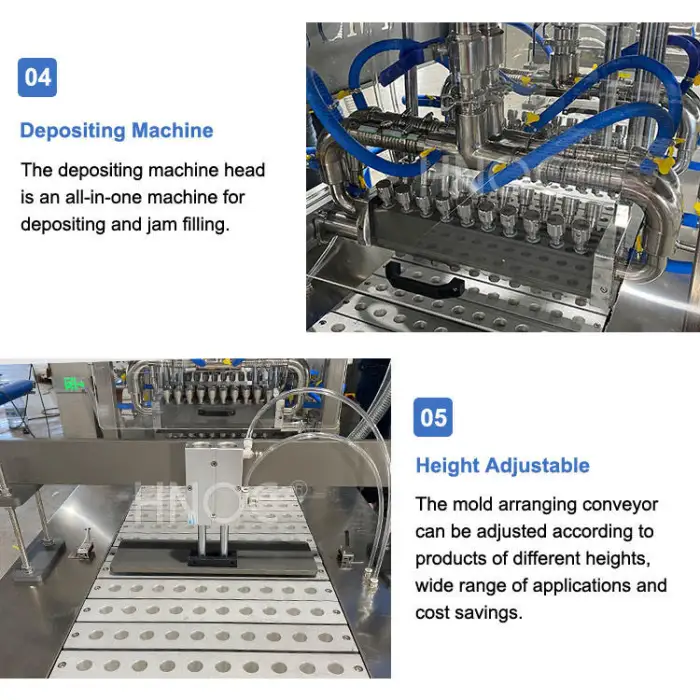 04

Depositing Machine

The depositing machine head is an all-in-one machine for depositing and jam filling.

HNOC

HNOC®

05

Height Adjustable

The mold arranging conveyor can be adjusted according to products of different heights, wide range of applications and cost savings.