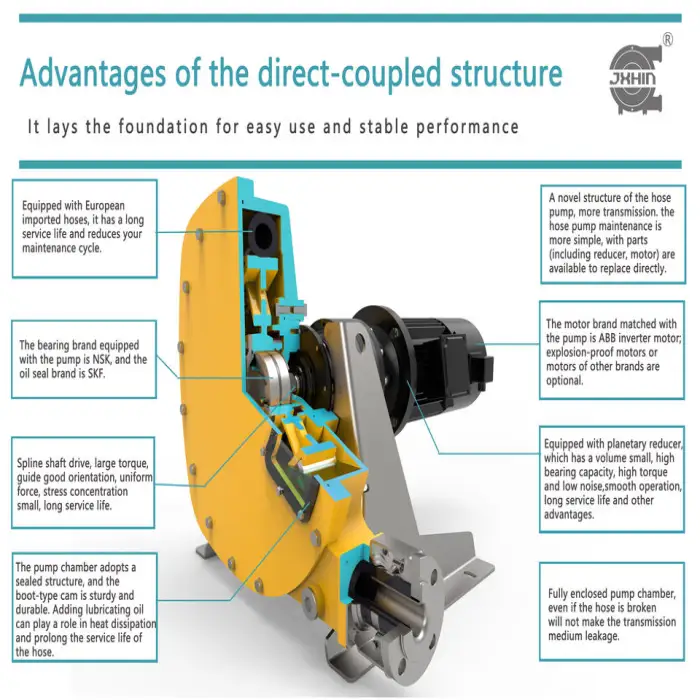 Advantages of the direct-coupled structure

JXHIN ®

It lays the foundation for easy use and stable performance

Equipped with European imported hoses, it has a long service life and reduces your maintenance cycle.

The bearing brand equipped with the pump is NSK, and the oil seal brand is SKF.

Spline shaft drive, large torque, guide good orientation, uniform force, stress concentration small, long service life.

The pump chamber adopts a sealed structure, and the boot-type cam is sturdy and durable. Adding lubricating oil can play a role in heat dissipation and prolong the service life of the hose.

A novel structure of the hose pump, more transmission. the hose pump maintenance is more simple, with parts (including reducer, motor) are available to replace directly.

The motor brand matched with the pump is ABB inverter motor; explosion-proof motors or motors of other brands are optional.

Equipped with planetary reducer, which has a volume small, high bearing capacity, high torque and low noise,smooth operation, long service life and other advantages.

Fully enclosed pump chamber, even if the hose is broken will not make the transmission medium leakage.