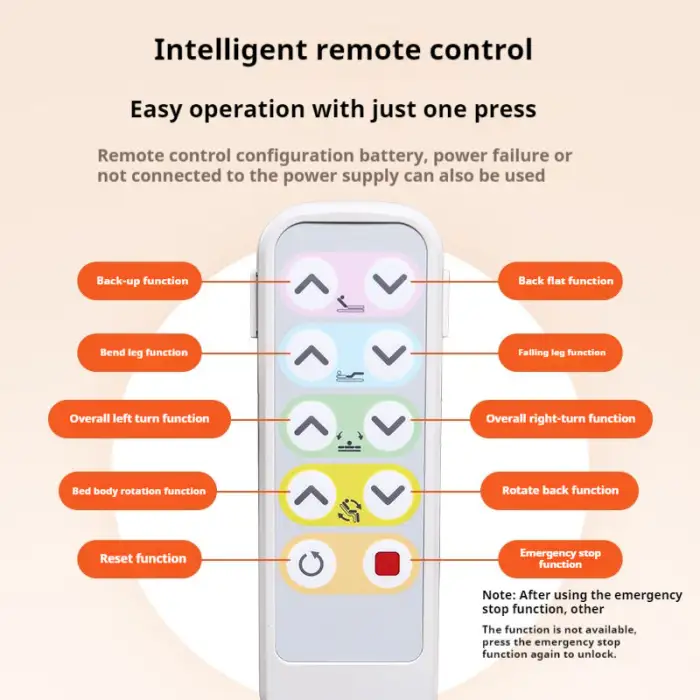 Intelligent remote control

Easy operation with just one press

Remote control configuration battery, power failure or not connected to the power supply can also be used

Back-up function

Back flat function

Bend leg function

Falling leg function

Overall left turn function

Overall right-turn function

Bed body rotation function

Rotate back function

Reset function

Emergency stop function

Note: After using the emergency stop function, other

The function is not available, press the emergency stop function again to unlock.