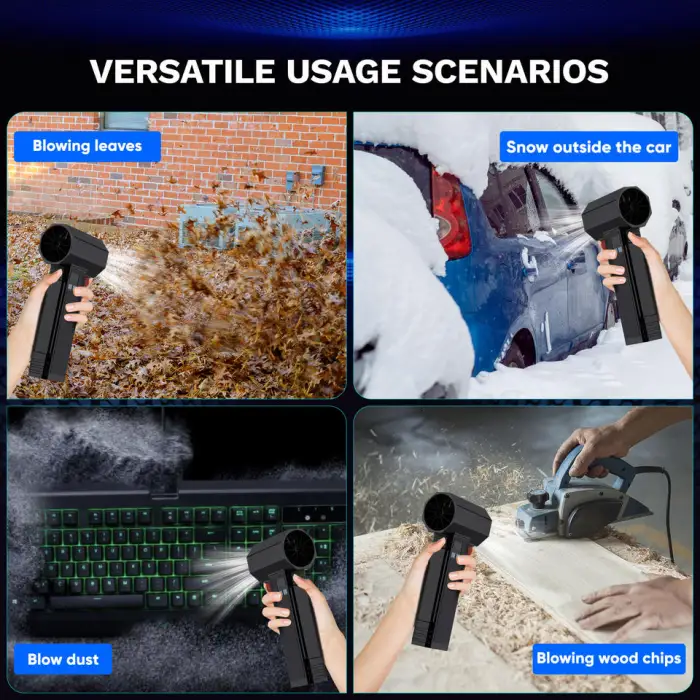 VERSATILE USAGE SCENARIOS

Blowing leaves

Snow outside the car

Blow dust

Blowing wood chips