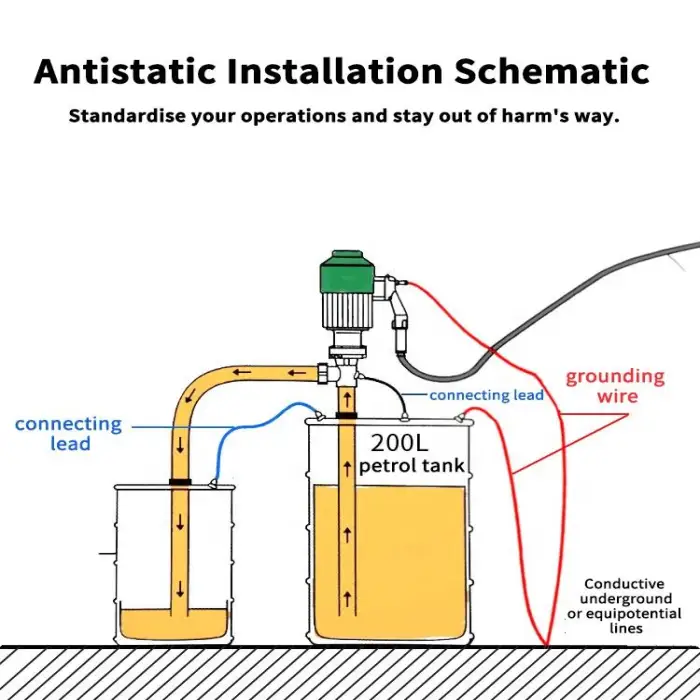 Antistatic Installation Schematic

Standardise your operations and stay out of harm's way.

connecting lead

connecting lead

grounding wire

200L petrol tank

Conductive underground or equipotential lines