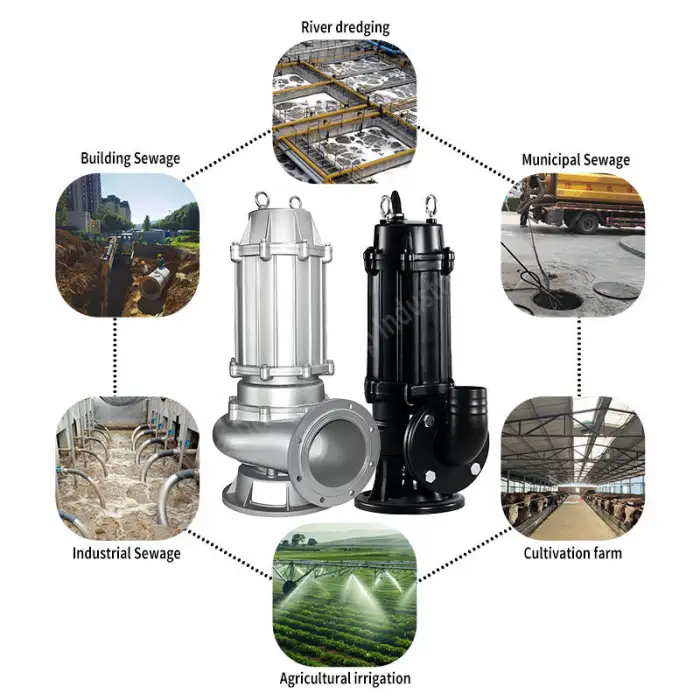 River dredging

Building Sewage

Municipal Sewage

Industrial Sewage

Cultivation farm

Agricultural irrigation