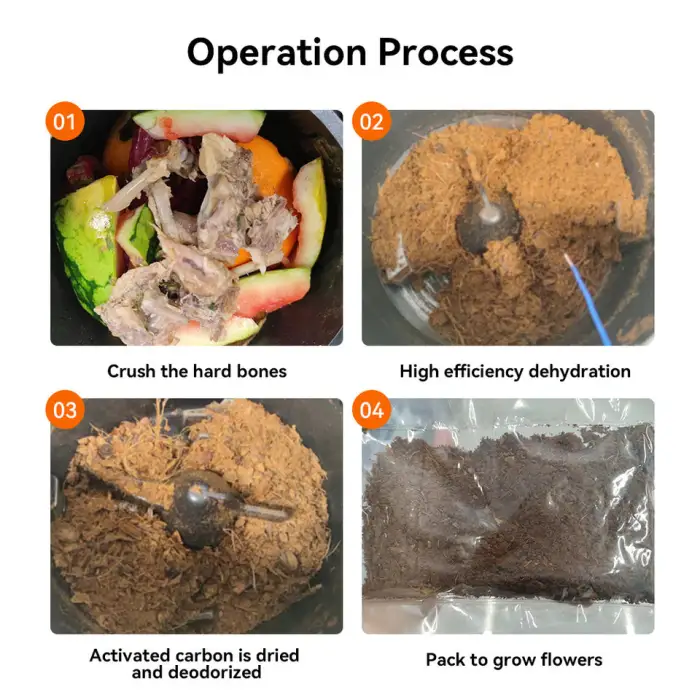 Operation Process

01

Crush the hard bones

02

High efficiency dehydration

03

Activated carbon is dried and deodorized

04

Pack to grow flowers