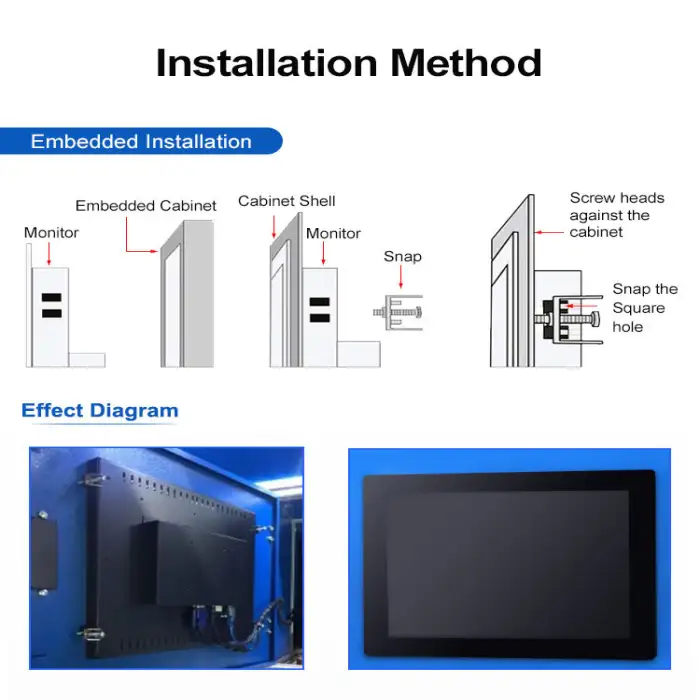 Installation Method

Embedded Installation

Monitor

Embedded Cabinet

Cabinet Shell

Monitor

Snap

Screw heads against the cabinet

Snap the Square hole

Effect Diagram