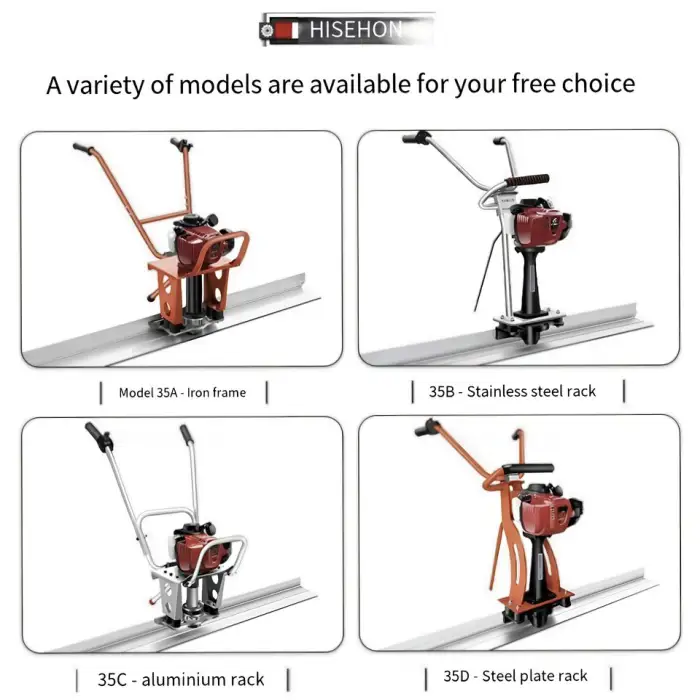 HISEHON

A variety of models are available for your free choice

| Model 35A - Iron frame |

| 35B - Stainless steel rack |

| 35C - aluminium rack |

| 35D - Steel plate rack |