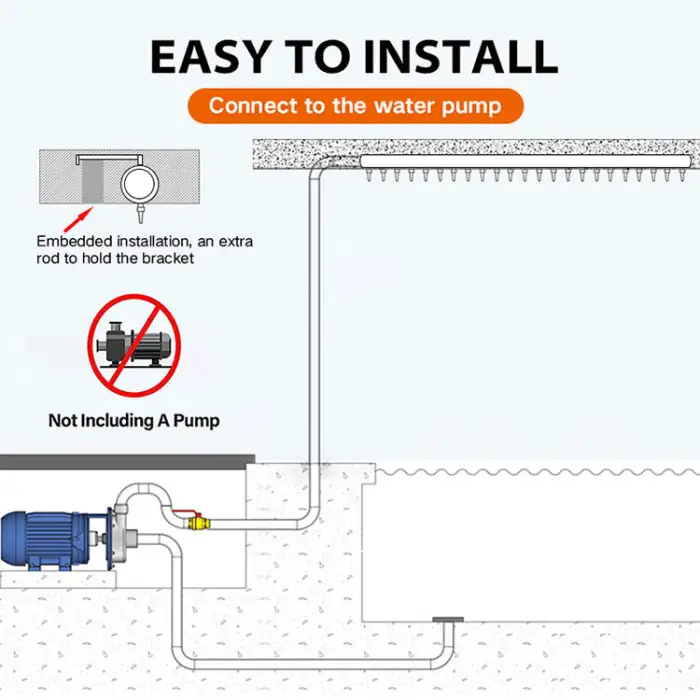 EASY TO INSTALL

Connect to the water pump

Embedded installation, an extra rod to hold the bracket

Not Including A Pump