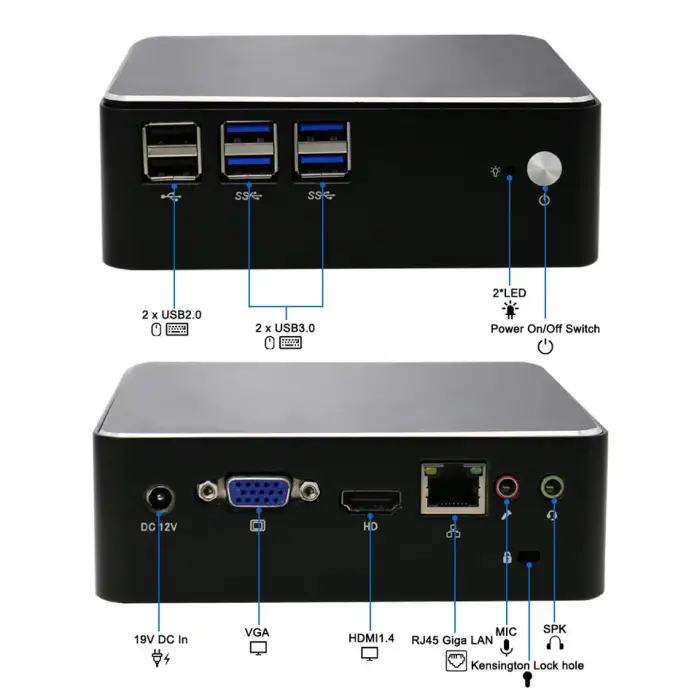 SS
SS

2 x USB2.0
2 x USB3.0
2*LED
Power On/Off Switch

DC 12V
HD

19V DC In
VGA
HDMI1.4
RJ45 Giga LAN
MIC
SPK
Kensington Lock hole