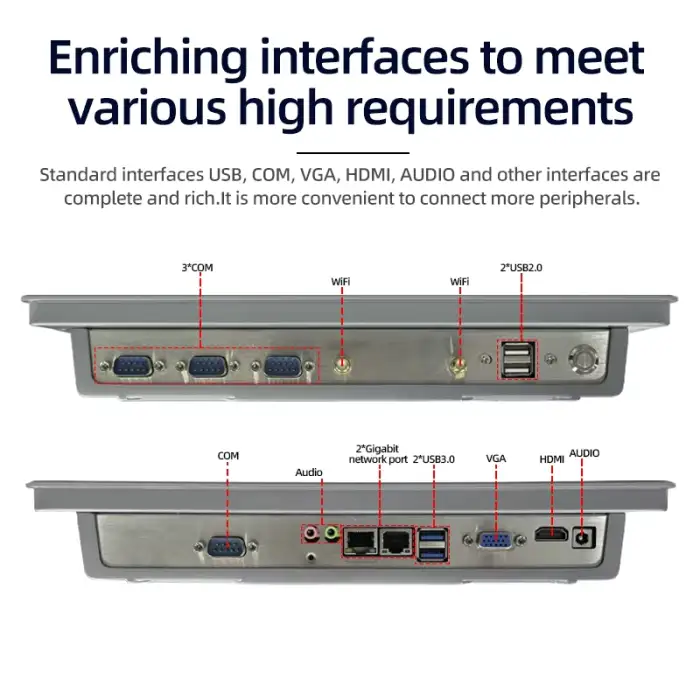 Enriching interfaces to meet various high requirements

Standard interfaces USB, COM, VGA, HDMI, AUDIO and other interfaces are complete and rich.It is more convenient to connect more peripherals.

3*COM

WiFi

WiFi

2*USB2.0

COM

Audio

2*Gigabit network port

2*USB3.0

VGA

HDMI

AUDIO