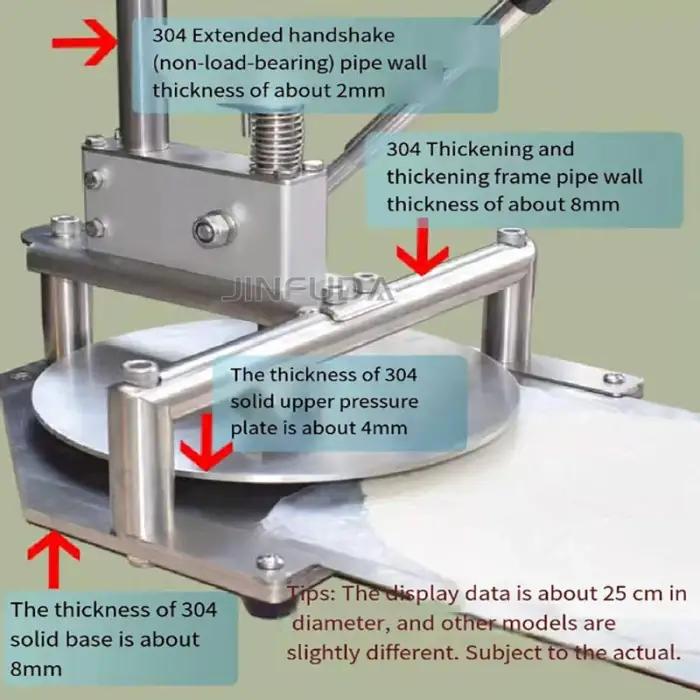 304 Extended handshake (non-load-bearing) pipe wall thickness of about 2mm

304 Thickening and thickening frame pipe wall thickness of about 8mm

JINFUDA

The thickness of 304 solid upper pressure plate is about 4mm

The thickness of 304 solid base is about 8mm

Tips: The display data is about 25 cm in diameter, and other models are slightly different. Subject to the actual.