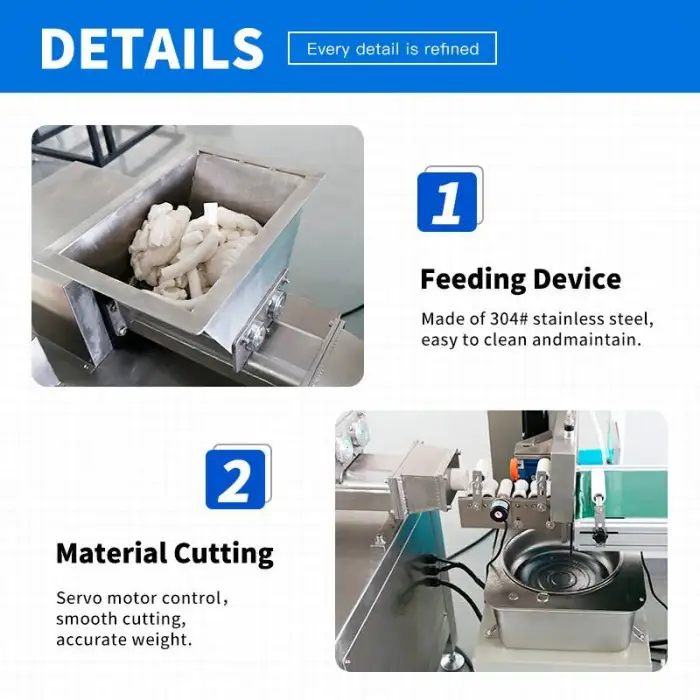 DETAILS
Every detail is refined

1

Feeding Device

Made of 304# stainless steel, easy to clean andmaintain.

2

Material Cutting

Servo motor control, smooth cutting, accurate weight.