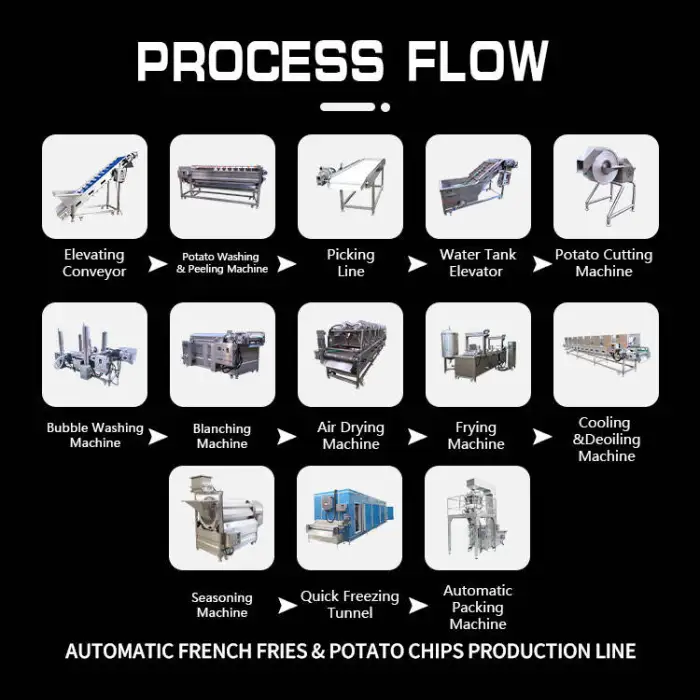 PROCESS FLOW

Elevating Conveyor

Potato Washing & Peeling Machine

Picking Line

Water Tank Elevator

Potato Cutting Machine

Bubble Washing Machine

Blanching Machine

Air Drying Machine

Frying Machine

Cooling &Deoiling Machine

Seasoning Machine

Quick Freezing Tunnel

Automatic Packing Machine

AUTOMATIC FRENCH FRIES & POTATO CHIPS PRODUCTION LINE