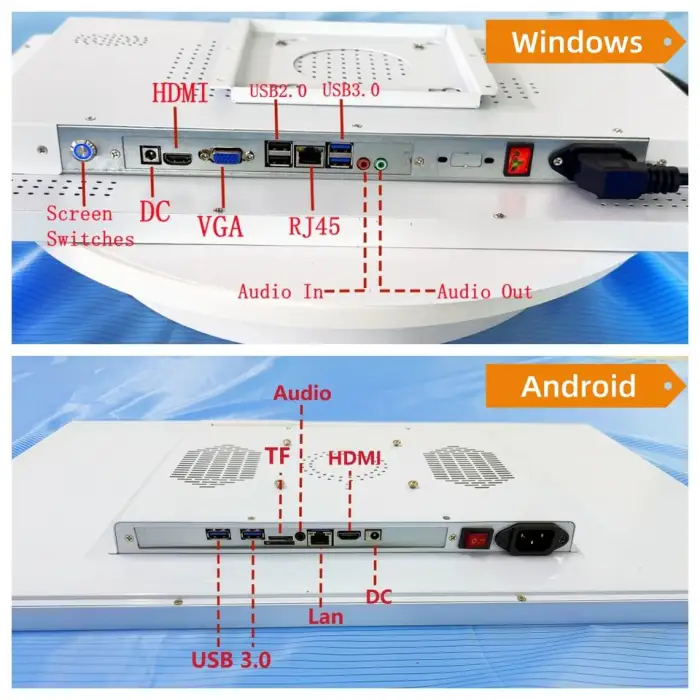 Windows

HDMI
USB2.0
USB3.0
Screen Switches
DC
VGA
RJ45
Audio In
Audio Out

Android

Audio
TF
HDMI
DC
Lan
USB 3.0