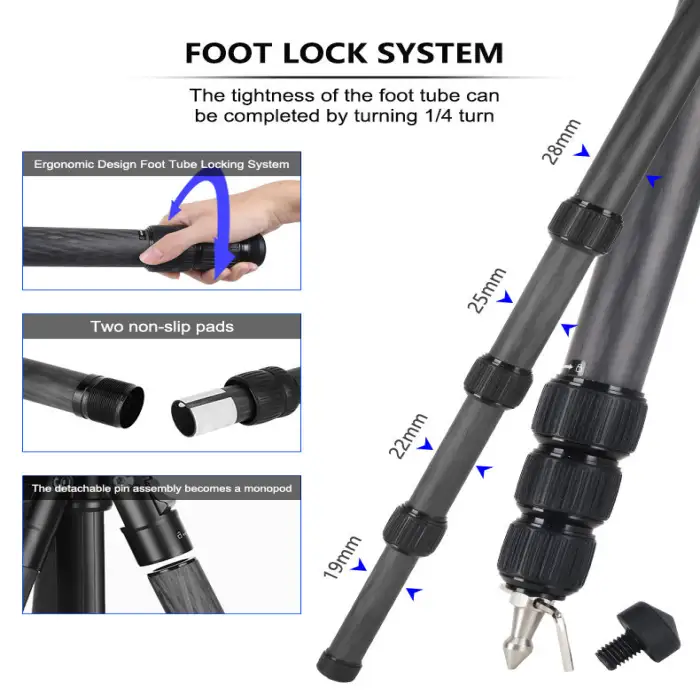 FOOT LOCK SYSTEM

The tightness of the foot tube can be completed by turning 1/4 turn

Ergonomic Design Foot Tube Locking System

Two non-slip pads

The detachable pin assembly becomes a monopod

28mm

25mm

22mm

19mm