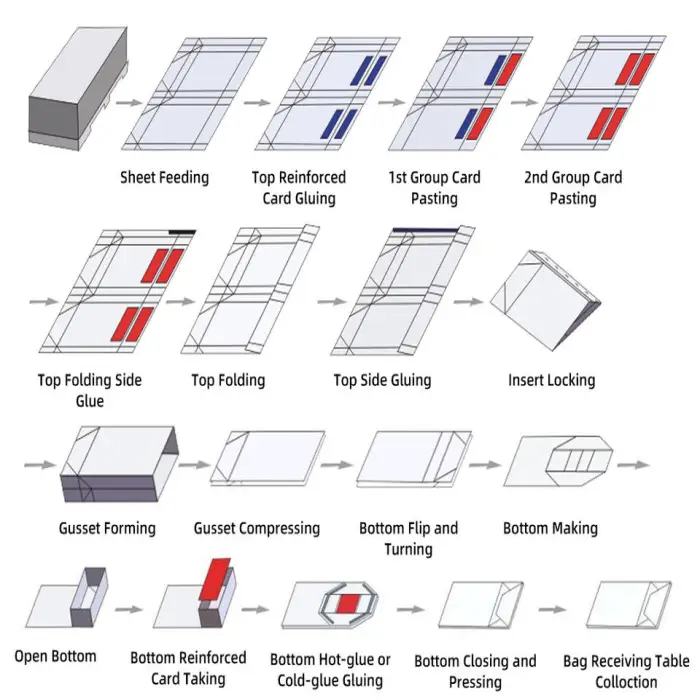 Sheet Feeding

Top Reinforced Card Gluing

1st Group Card Pasting

2nd Group Card Pasting

Top Folding Side Glue

Top Folding

Top Side Gluing

Insert Locking

Gusset Forming

Gusset Compressing

Bottom Flip and Turning

Bottom Making

Open Bottom

Bottom Reinforced Card Taking

Bottom Hot-glue or Cold-glue Gluing

Bottom Closing and Pressing

Bag Receiving Table Colloction