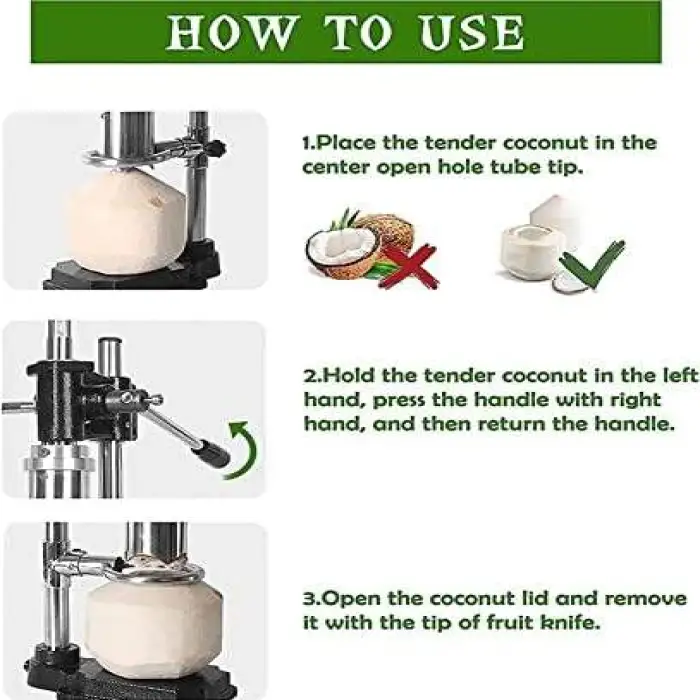 HOW TO USE

1.Place the tender coconut in the center open hole tube tip.

2.Hold the tender coconut in the left hand, press the handle with right hand, and then return the handle.

3.Open the coconut lid and remove it with the tip of fruit knife.