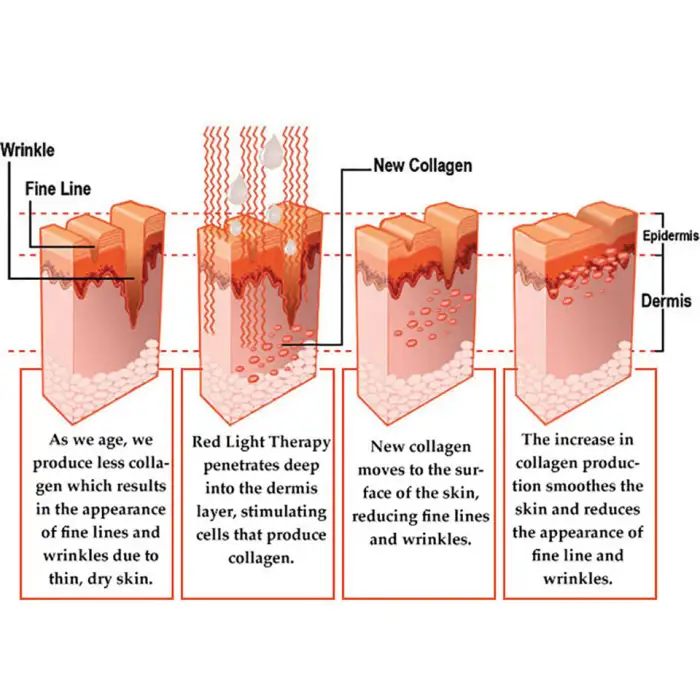 Wrinkle

Fine Line

New Collagen

Epidermis

Dermis

As we age, we produce less collagen which results in the appearance of fine lines and wrinkles due to thin, dry skin.

Red Light Therapy penetrates deep into the dermis layer, stimulating cells that produce collagen.

New collagen moves to the surface of the skin, reducing fine lines and wrinkles.

The increase in collagen production smoothes the skin and reduces the appearance of fine line and wrinkles.