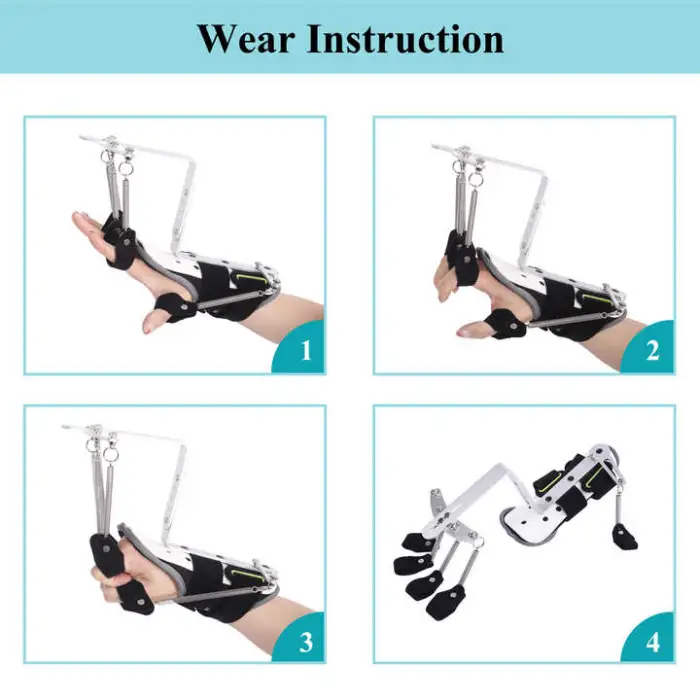 Wear Instruction

1

2

3

4