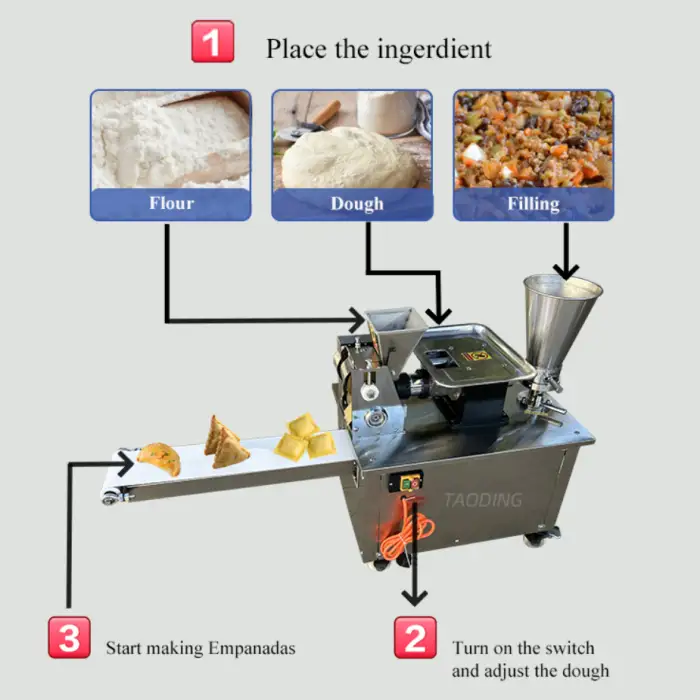 1 Place the ingerdient

Flour

Dough

Filling

TAODING

3 Start making Empanadas

2 Turn on the switch and adjust the dough