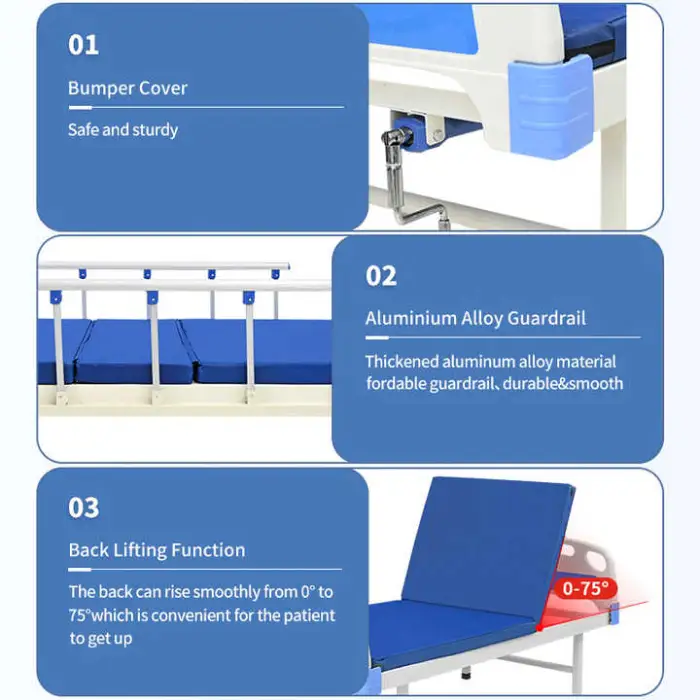 01

Bumper Cover

Safe and sturdy

02

Aluminium Alloy Guardrail

Thickened aluminum alloy material fordable guardrail、durable&smooth

03

Back Lifting Function

The back can rise smoothly from 0° to 75°which is convenient for the patient to get up

0-75°