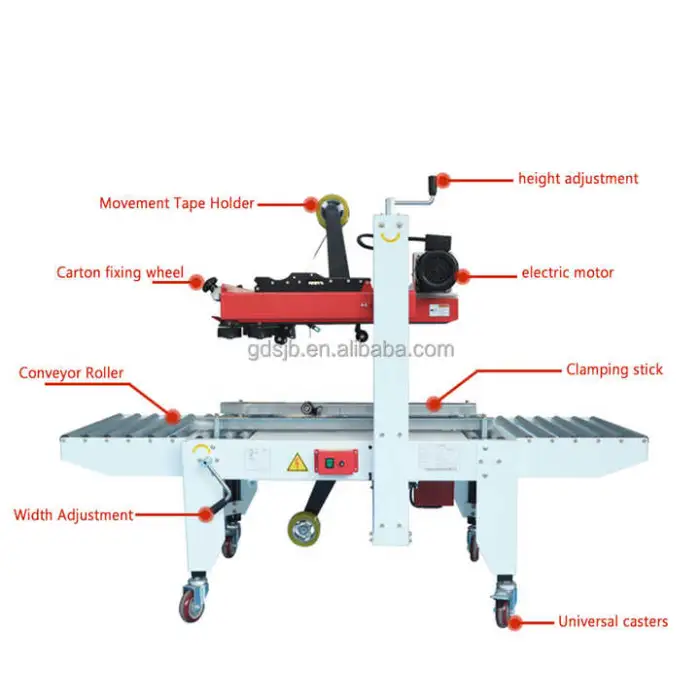 height adjustment

Movement Tape Holder

Carton fixing wheel

electric motor

gdsjb.en.alibaba.com

Conveyor Roller

Clamping stick

Width Adjustment

Universal casters