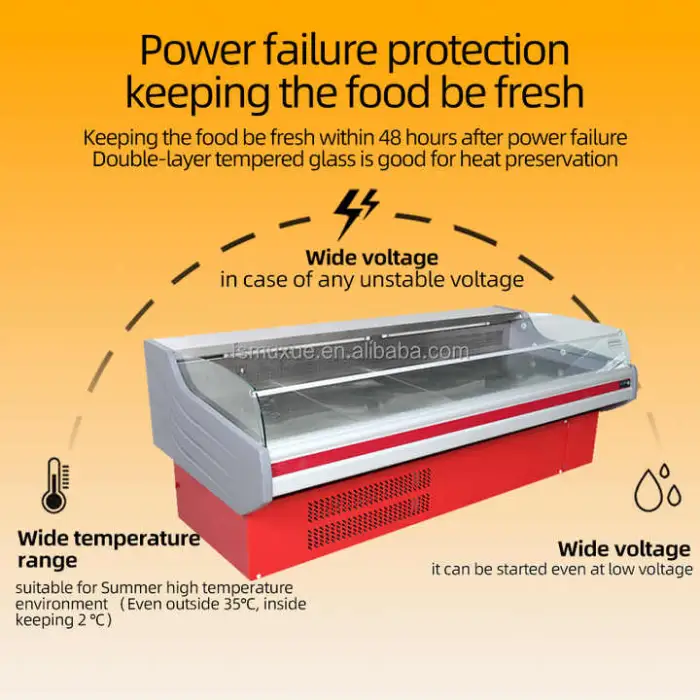 Power failure protection keeping the food be fresh

Keeping the food be fresh within 48 hours after power failure
Double-layer tempered glass is good for heat preservation

Wide voltage
in case of any unstable voltage

fsmuxue.en.alibaba.com

Wide temperature range
suitable for Summer high temperature environment （Even outside 35℃, inside keeping 2 ℃）

Wide voltage
it can be started even at low voltage