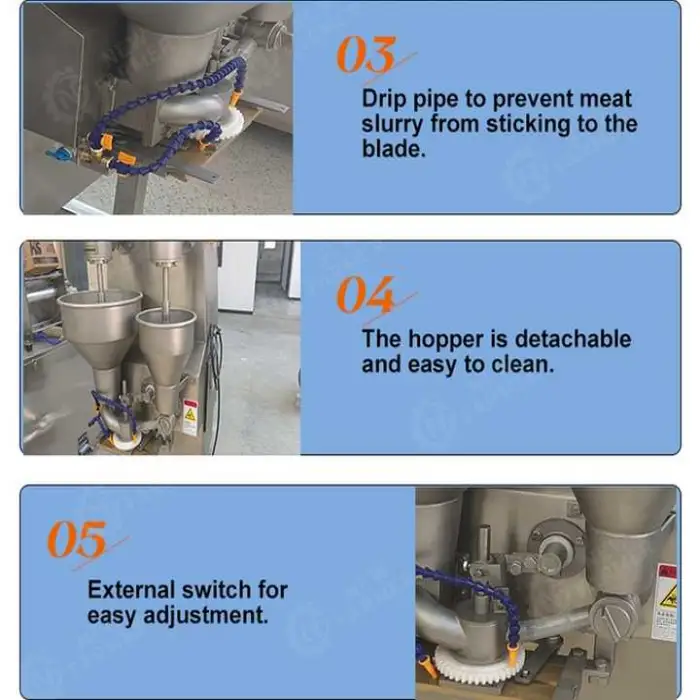 03

Drip pipe to prevent meat slurry from sticking to the blade.

04

The hopper is detachable and easy to clean.

05

External switch for easy adjustment.