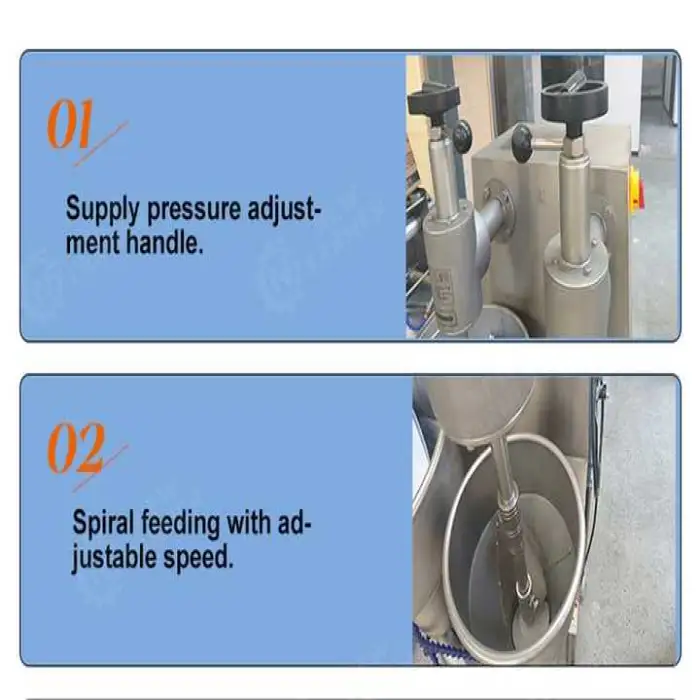 01

Supply pressure adjustment handle.

02

Spiral feeding with adjustable speed.