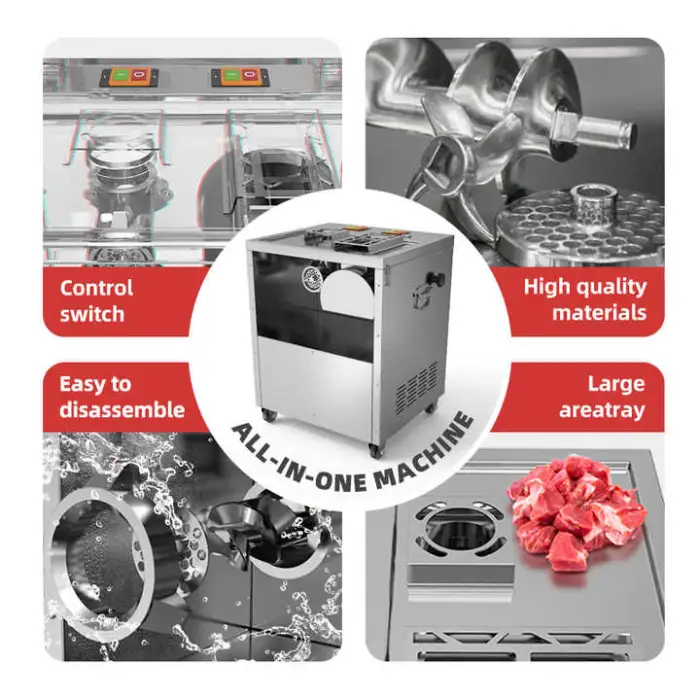 Control switch

High quality materials

Easy to disassemble

Large areatray

ALL-IN-ONE MACHINE