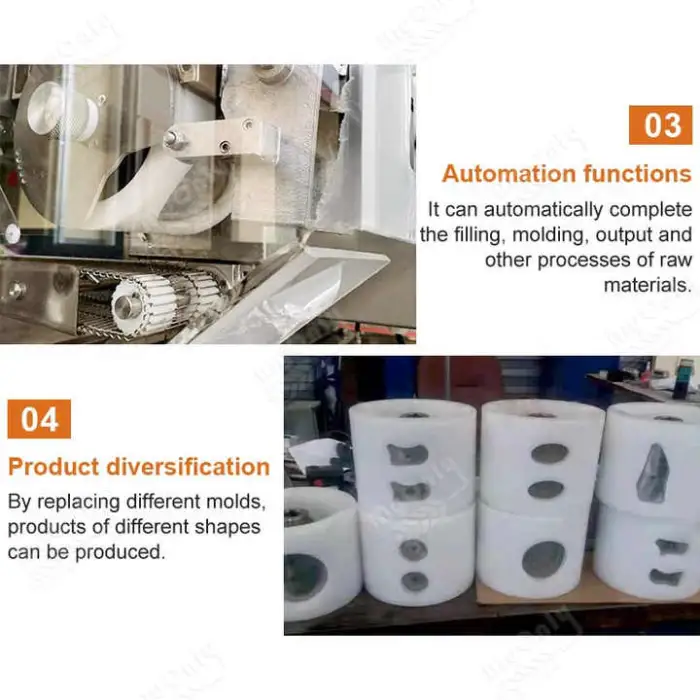 03

Automation functions

It can automatically complete the filling, molding, output and other processes of raw materials.

04

Product diversification

By replacing different molds, products of different shapes can be produced.