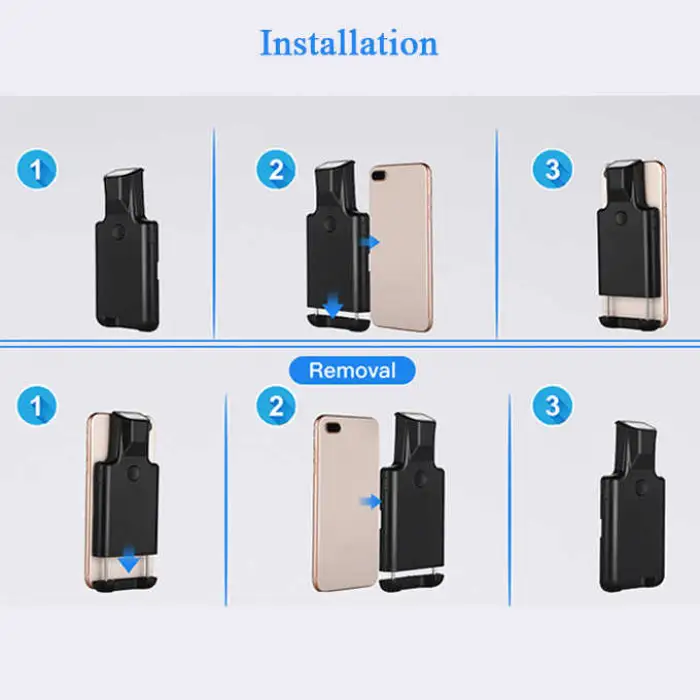 Installation

1

2

3

Removal

1

2

3