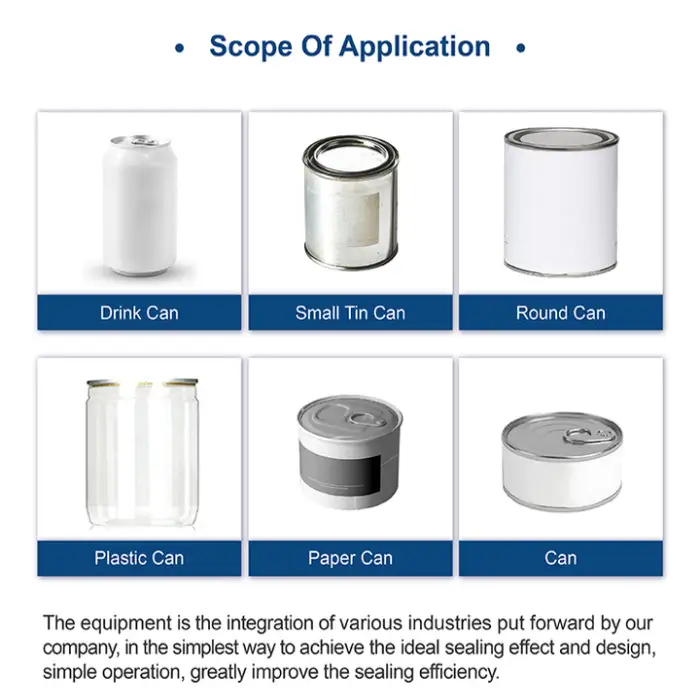 • Scope Of Application •

Drink Can

Small Tin Can

Round Can

Plastic Can

Paper Can

Can

The equipment is the integration of various industries put forward by our company, in the simplest way to achieve the ideal sealing effect and design, simple operation, greatly improve the sealing efficiency.