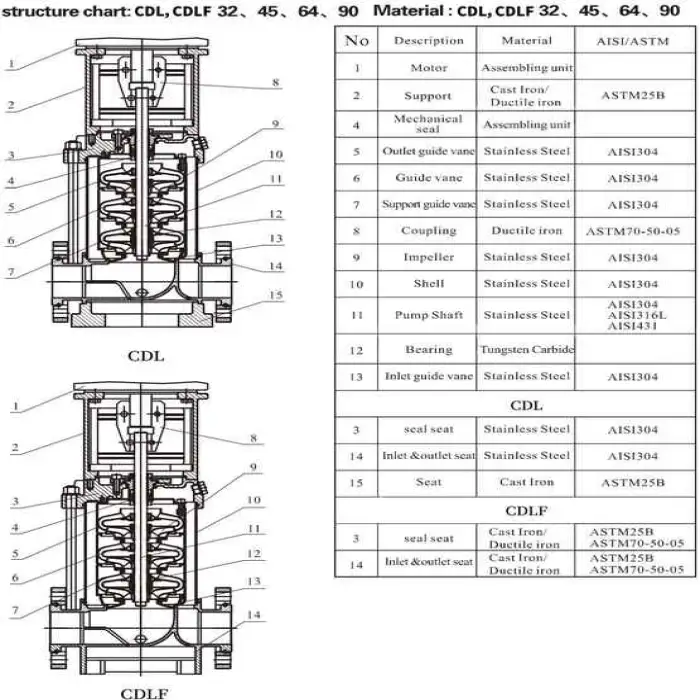 structure chart: CDL, CDLF 32、45、64、90

1
2
3
4
5
6
7
8
9
10
11
12
13
14
15

CDL

1
2
3
4
5
6
7
8
9
10
11
12
13
14

CDLF

Material : CDL, CDLF 32、45、64、90

| No | Description | Material | AISI/ASTM |
|---|---|---|---|
| 1 | Motor | Assembling unit | |
| 2 | Support | Cast Iron/ Ductile iron | ASTM25B |
| 4 | Mechanical seal | Assembling unit | |
| 5 | Outlet guide vane | Stainless Steel | AISI304 |
| 6 | Guide vane | Stainless Steel | AISI304 |
| 7 | Support guide vane | Stainless Steel | AISI304 |
| 8 | Coupling | Ductile iron | ASTM70-50-05 |
| 9 | Impeller | Stainless Steel | AISI304 |
| 10 | Shell | Stainless Steel | AISI304 |
| 11 | Pump Shaft | Stainless Steel | AISI304 AISI316L AISI431 |
| 12 | Bearing | Tungsten Carbide | |
| 13 | Inlet guide vane | Stainless Steel | AISI304 |
| CDL | | | |
| 3 | seal seat | Stainless Steel | AISI304 |
| 14 | Inlet &outlet seat | Stainless Steel | AISI304 |
| 15 | Seat | Cast Iron | ASTM25B |
| CDLF | | | |
| 3 | seal seat | Cast Iron/ Ductile iron | ASTM25B ASTM70-50-05 |
| 14 | Inlet &outlet seat | Cast Iron/ Ductile iron | ASTM25B ASTM70-50-05 |