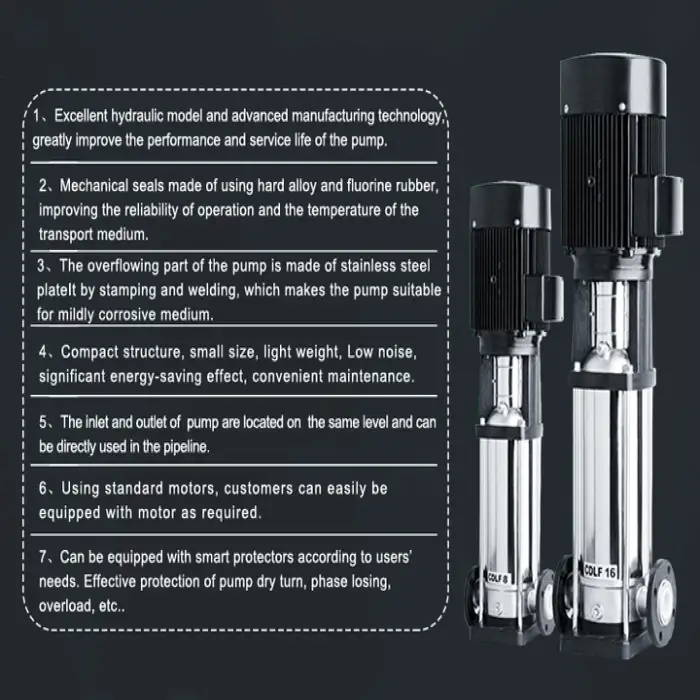 1、Excellent hydraulic model and advanced manufacturing technology, greatly improve the performance and service life of the pump.

2、Mechanical seals made of using hard alloy and fluorine rubber, improving the reliability of operation and the temperature of the transport medium.

3、The overflowing part of the pump is made of stainless steel plateIt by stamping and welding, which makes the pump suitable for mildly corrosive medium.

4、Compact structure, small size, light weight, Low noise, significant energy-saving effect, convenient maintenance.

5、The inlet and outlet of pump are located on the same level and can be directly used in the pipeline.

6、Using standard motors, customers can easily be equipped with motor as required.

7、Can be equipped with smart protectors according to users' needs. Effective protection of pump dry turn, phase losing, overload, etc..

CDLF 8

CDLF 16