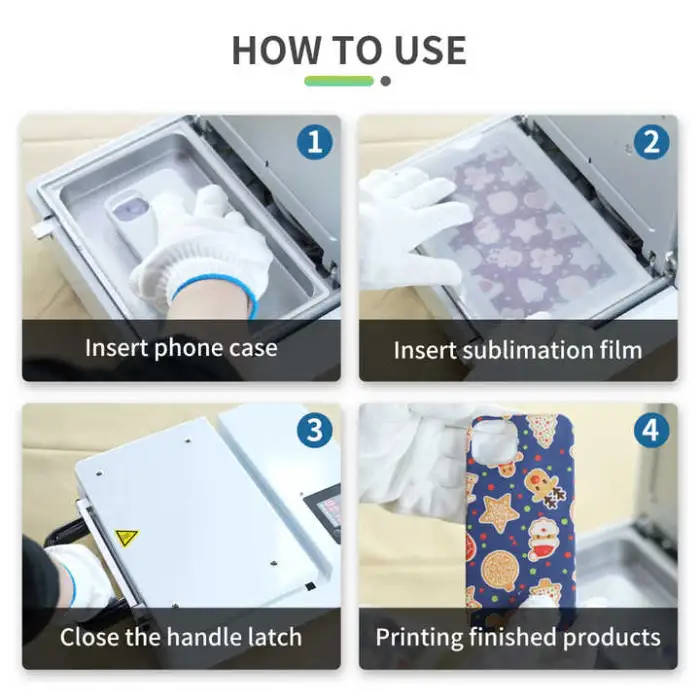 HOW TO USE

1
Insert phone case

2
Insert sublimation film

3
Close the handle latch

4
Printing finished products