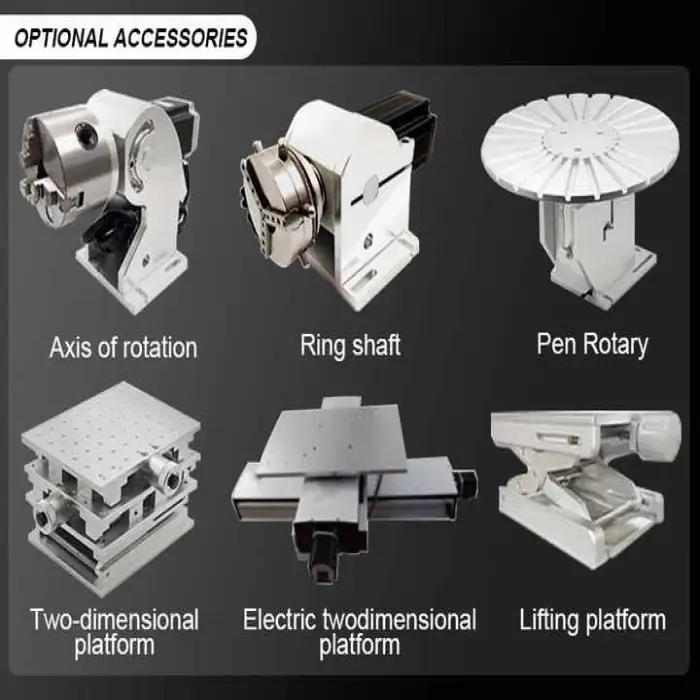 OPTIONAL ACCESSORIES

Axis of rotation

Ring shaft

Pen Rotary

Two-dimensional platform

Electric twodimensional platform

Lifting platform