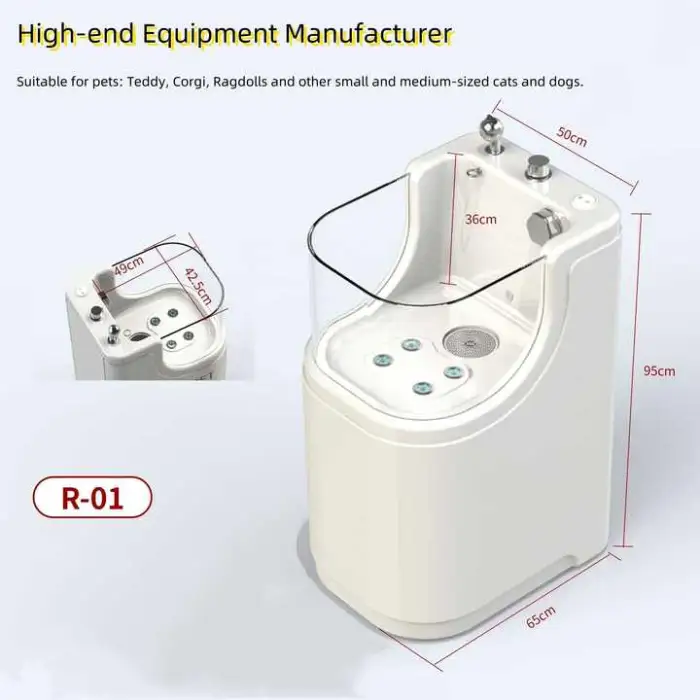 High-end Equipment Manufacturer

Suitable for pets: Teddy, Corgi, Ragdolls and other small and medium-sized cats and dogs.

50cm

36cm

49cm

42.5cm

95cm

R-01

65cm