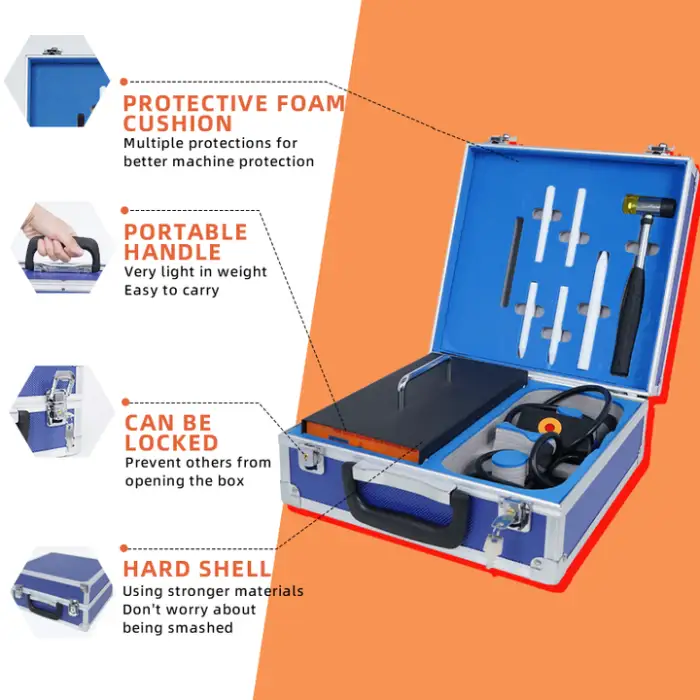 PROTECTIVE FOAM CUSHION
Multiple protections for better machine protection

PORTABLE HANDLE
Very light in weight
Easy to carry

CAN BE LOCKED
Prevent others from opening the box

HARD SHELL
Using stronger materials
Don't worry about being smashed