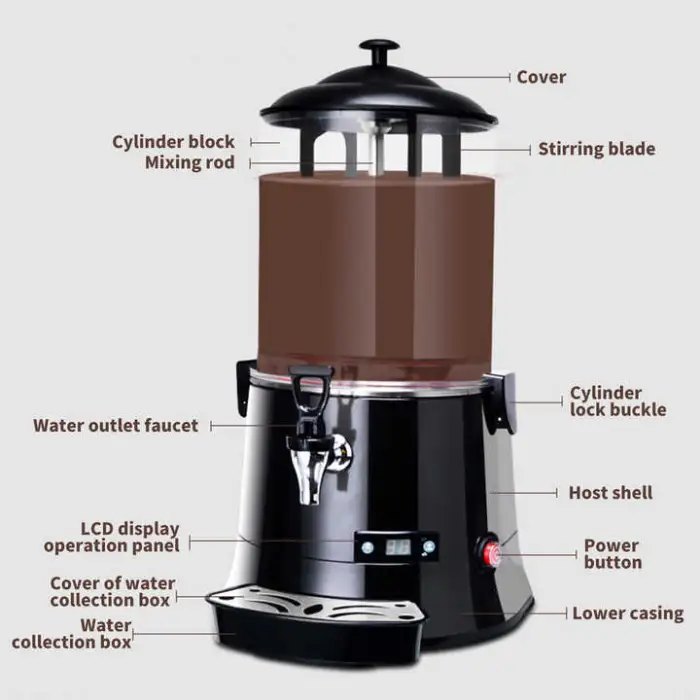 Cover
Cylinder block
Mixing rod
Stirring blade
Cylinder lock buckle
Water outlet faucet
Host shell
LCD display operation panel
Power button
Cover of water collection box
Lower casing
Water collection box