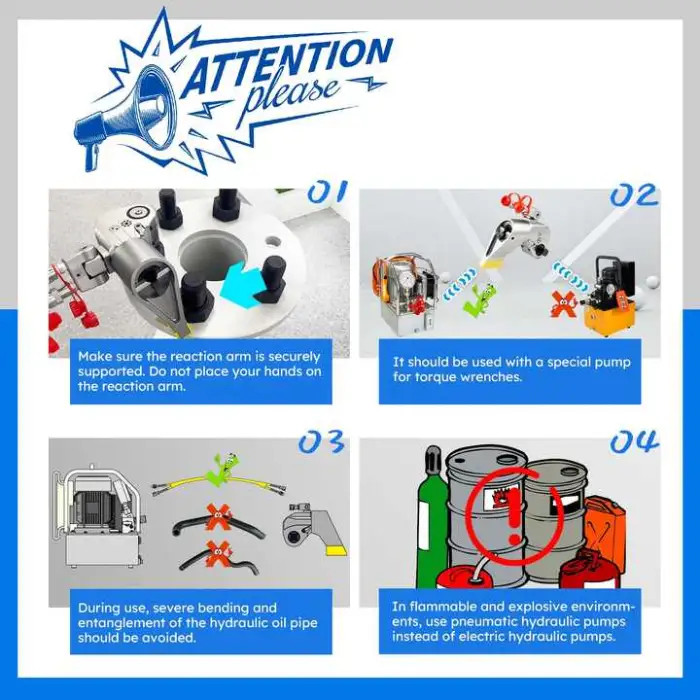 ATTENTION please

01

Make sure the reaction arm is securely supported. Do not place your hands on the reaction arm.

02

It should be used with a special pump for torque wrenches.

03

During use, severe bending and entanglement of the hydraulic oil pipe should be avoided.

04

In flammable and explosive environments, use pneumatic hydraulic pumps instead of electric hydraulic pumps.