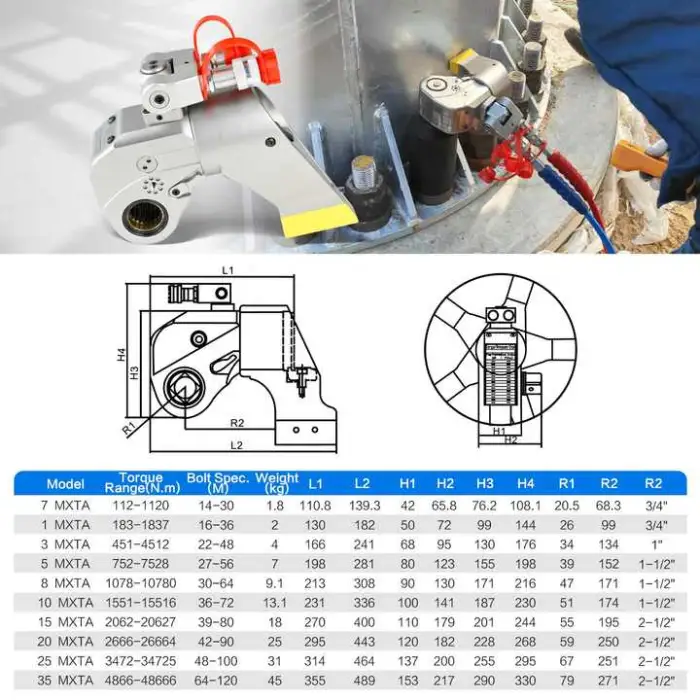 L1

H4

H3

R1

R2

L2

H1

H2

| Model | Torque Range(N.m) | Bolt Spec. (M) | Weight (kg) | L1 | L2 | H1 | H2 | H3 | H4 | R1 | R2 | R2 |
|---|---|---|---|---|---|---|---|---|---|---|---|---|
| 7 MXTA | 112-1120 | 14-30 | 1.8 | 110.8 | 139.3 | 42 | 65.8 | 76.2 | 108.1 | 20.5 | 68.3 | 3/4" |
| 1 MXTA | 183-1837 | 16-36 | 2 | 130 | 182 | 50 | 72 | 99 | 144 | 26 | 99 | 3/4" |
| 3 MXTA | 451-4512 | 22-48 | 4 | 166 | 241 | 68 | 95 | 130 | 176 | 34 | 134 | 1" |
| 5 MXTA | 752-7528 | 27-56 | 7 | 198 | 281 | 80 | 123 | 155 | 198 | 39 | 152 | 1-1/2" |
| 8 MXTA | 1078-10780 | 30-64 | 9.1 | 213 | 308 | 90 | 130 | 171 | 216 | 47 | 171 | 1-1/2" |
| 10 MXTA | 1551-15516 | 36-72 | 13.1 | 231 | 336 | 100 | 141 | 187 | 230 | 51 | 174 | 1-1/2" |
| 15 MXTA | 2062-20627 | 39-80 | 18 | 270 | 400 | 110 | 179 | 201 | 244 | 55 | 195 | 2-1/2" |
| 20 MXTA | 2666-26664 | 42-90 | 25 | 295 | 443 | 120 | 182 | 228 | 268 | 59 | 250 | 2-1/2" |
| 25 MXTA | 3472-34725 | 48-100 | 31 | 314 | 464 | 137 | 200 | 255 | 295 | 67 | 251 | 2-1/2" |
| 35 MXTA | 4866-48666 | 64-120 | 45 | 355 | 489 | 153 | 217 | 290 | 330 | 79 | 271 | 2-1/2" |