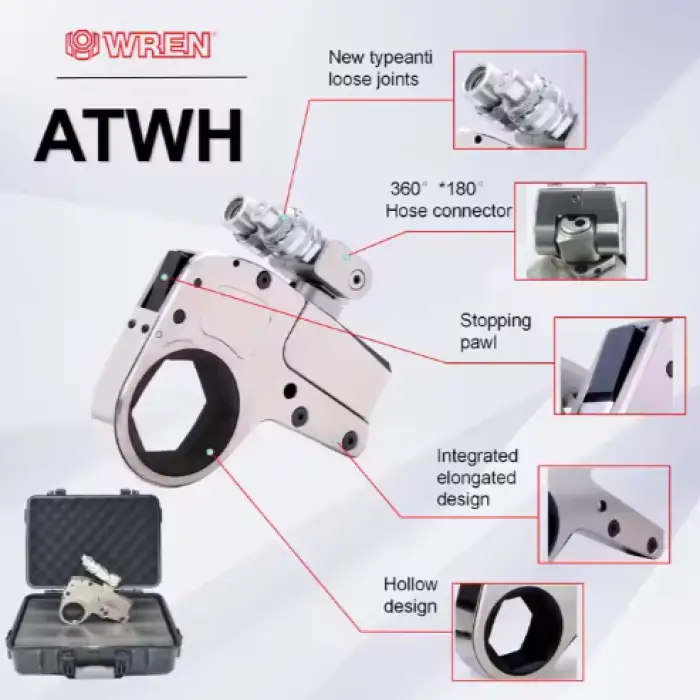 WREN

ATWH

New typeanti loose joints

360° *180° Hose connector

Stopping pawl

Integrated elongated design

Hollow design