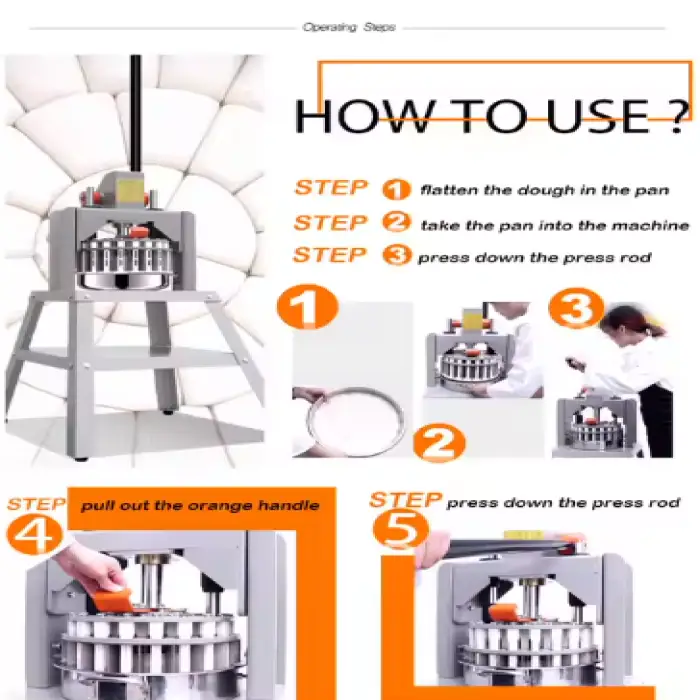 Operating Steps

HOW TO USE ?

STEP 1 flatten the dough in the pan
STEP 2 take the pan into the machine
STEP 3 press down the press rod

1

2

3

STEP 4 pull out the orange handle

STEP 5 press down the press rod