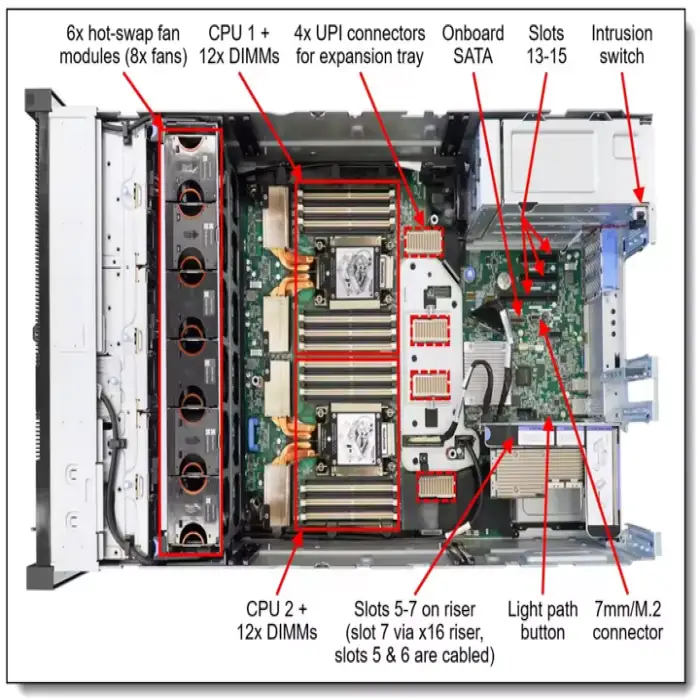 6x hot-swap fan modules (8x fans)

CPU 1 + 12x DIMMs

4x UPI connectors for expansion tray

Onboard SATA

Slots 13-15

Intrusion switch

CPU 2 + 12x DIMMs

Slots 5-7 on riser (slot 7 via x16 riser, slots 5 & 6 are cabled)

Light path button

7mm/M.2 connector