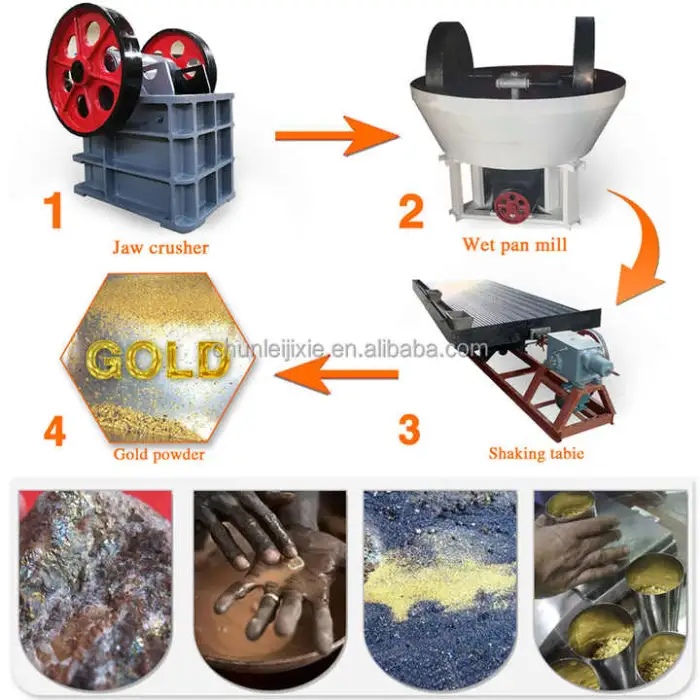 1
Jaw crusher

2
Wet pan mill

GOLD
chunleijixie.en.alibaba.com

4
Gold powder

3
Shaking tabie