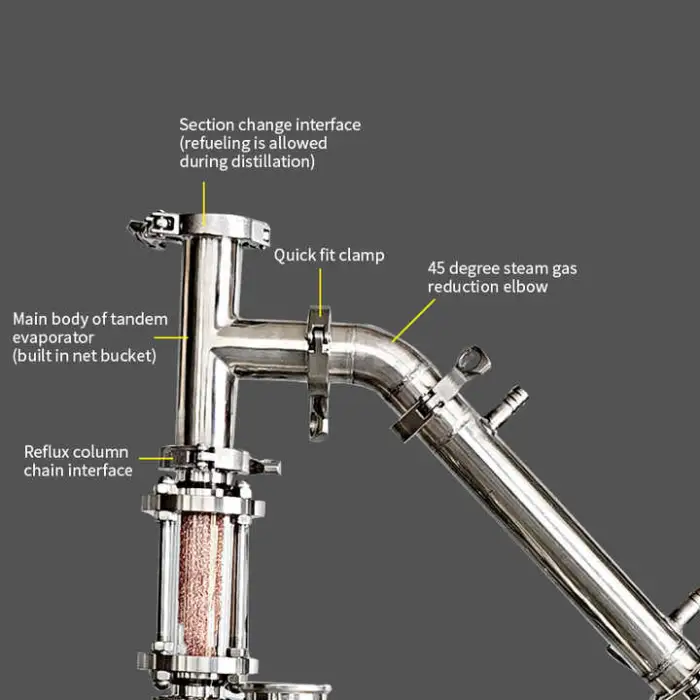 Section change interface (refueling is allowed during distillation)

Quick fit clamp

45 degree steam gas reduction elbow

Main body of tandem evaporator (built in net bucket)

Reflux column chain interface