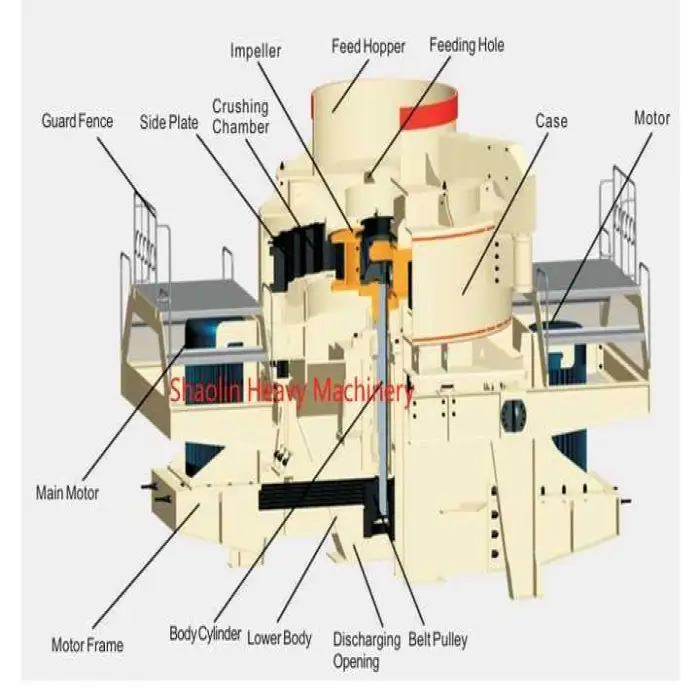 Impeller
Feed Hopper
Feeding Hole
Guard Fence
Side Plate
Crushing Chamber
Case
Motor
Shaolin Heavy Machinery
Main Motor
Motor Frame
Body Cylinder
Lower Body
Discharging Opening
Belt Pulley