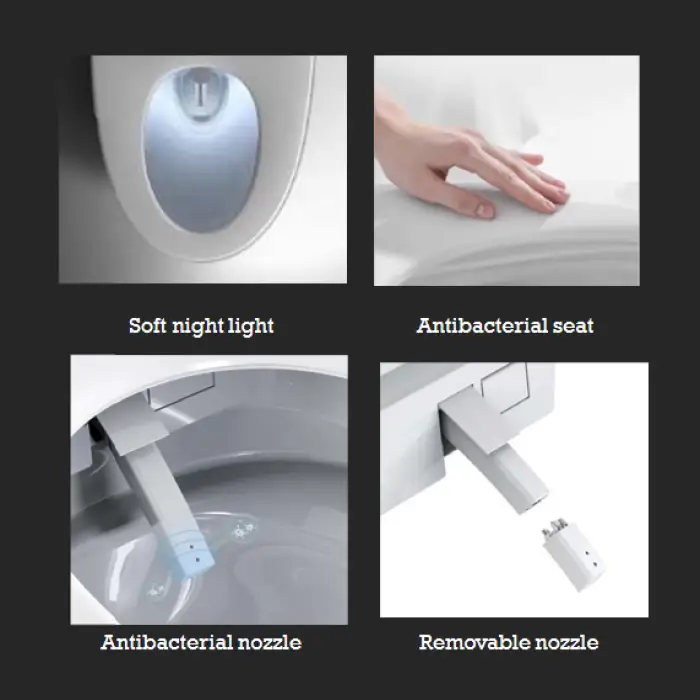 Soft night light

Antibacterial seat

Antibacterial nozzle

Removable nozzle