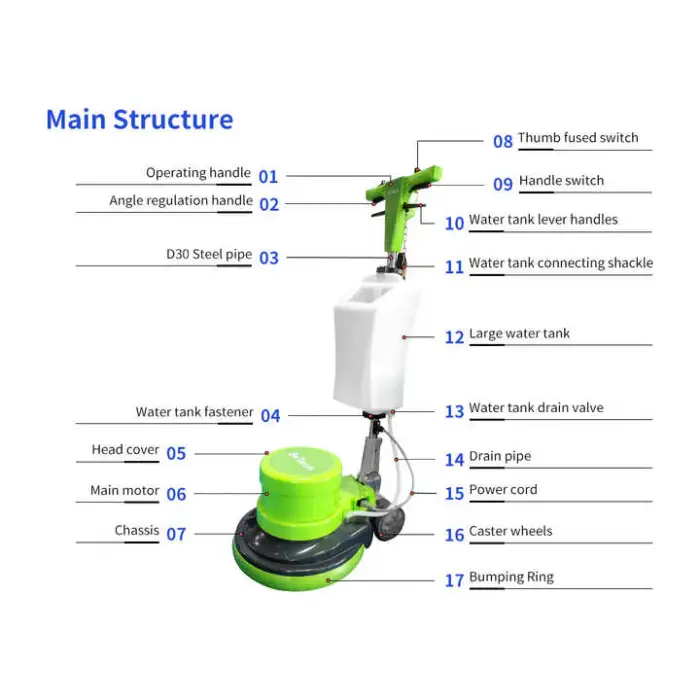 Main Structure

Operating handle 01
Angle regulation handle 02
D30 Steel pipe 03
Water tank fastener 04
Head cover 05
Main motor 06
Chassis 07

08 Thumb fused switch
09 Handle switch
10 Water tank lever handles
11 Water tank connecting shackle
12 Large water tank
13 Water tank drain valve
14 Drain pipe
15 Power cord
16 Caster wheels
17 Bumping Ring