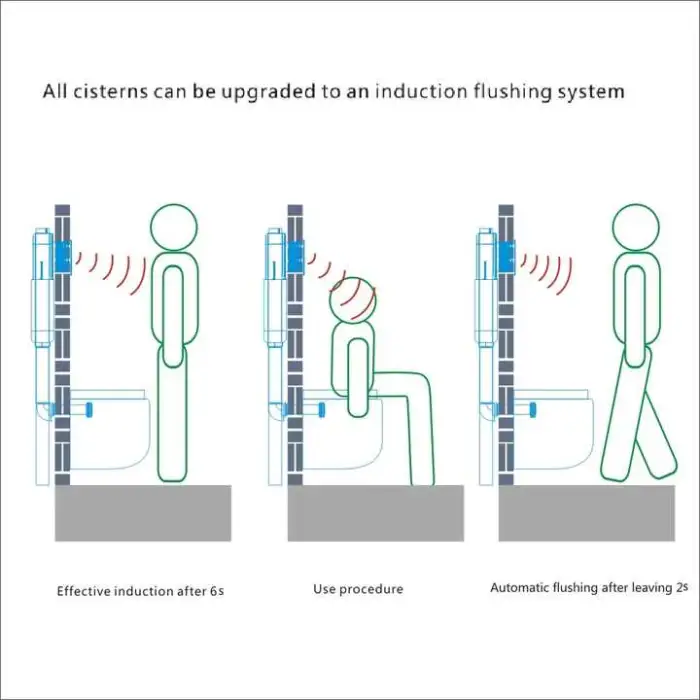 All cisterns can be upgraded to an induction flushing system

Effective induction after 6s

Use procedure

Automatic flushing after leaving 2s