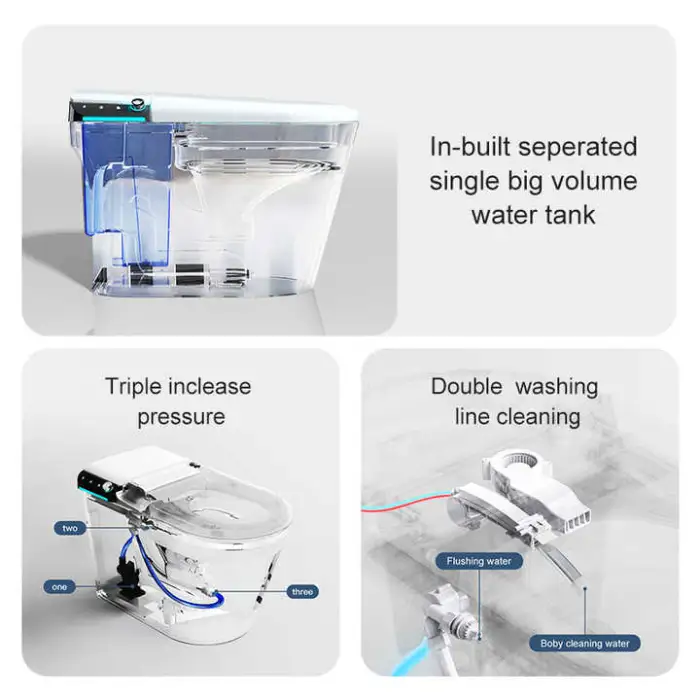 In-built seperated single big volume water tank

Triple inclease pressure

two

one

three

Double washing line cleaning

Flushing water

Boby cleaning water